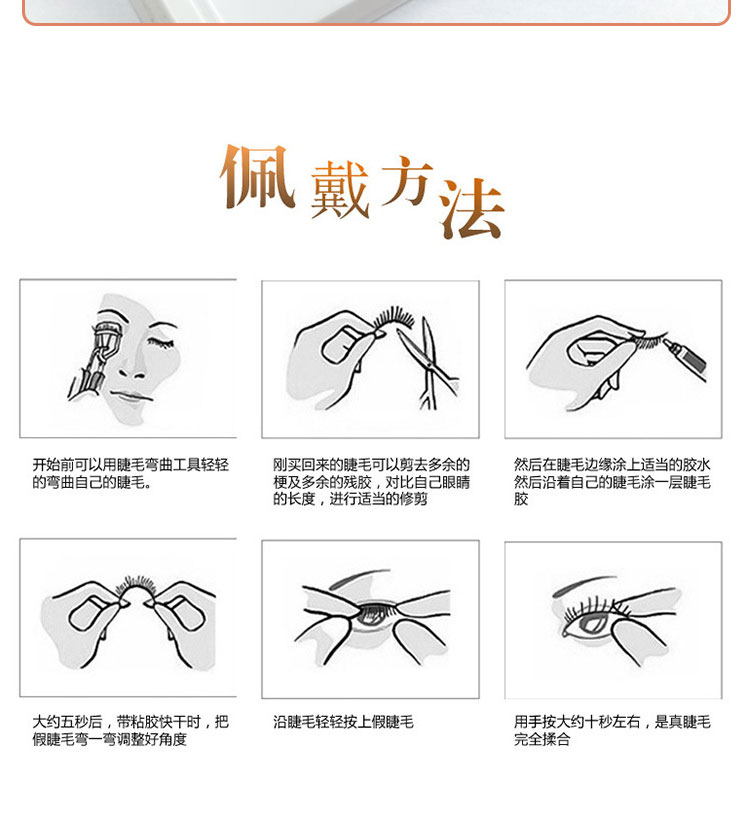 佩戴方法

开始前可以用睫毛弯曲工具轻轻的弯曲自己的睫毛。

刚买回来的睫毛可以剪去多余的梗及多余的残胶，对比自己眼睛的长度，进行适当的修剪

然后在睫毛边缘涂上适当的胶水然后沿着自己的睫毛涂一层睫毛胶

大约五秒后，带粘胶快干时，把假睫毛弯一弯调整好角度

沿睫毛轻轻按上假睫毛

用手按大约十秒左右，是真睫毛完全揉合